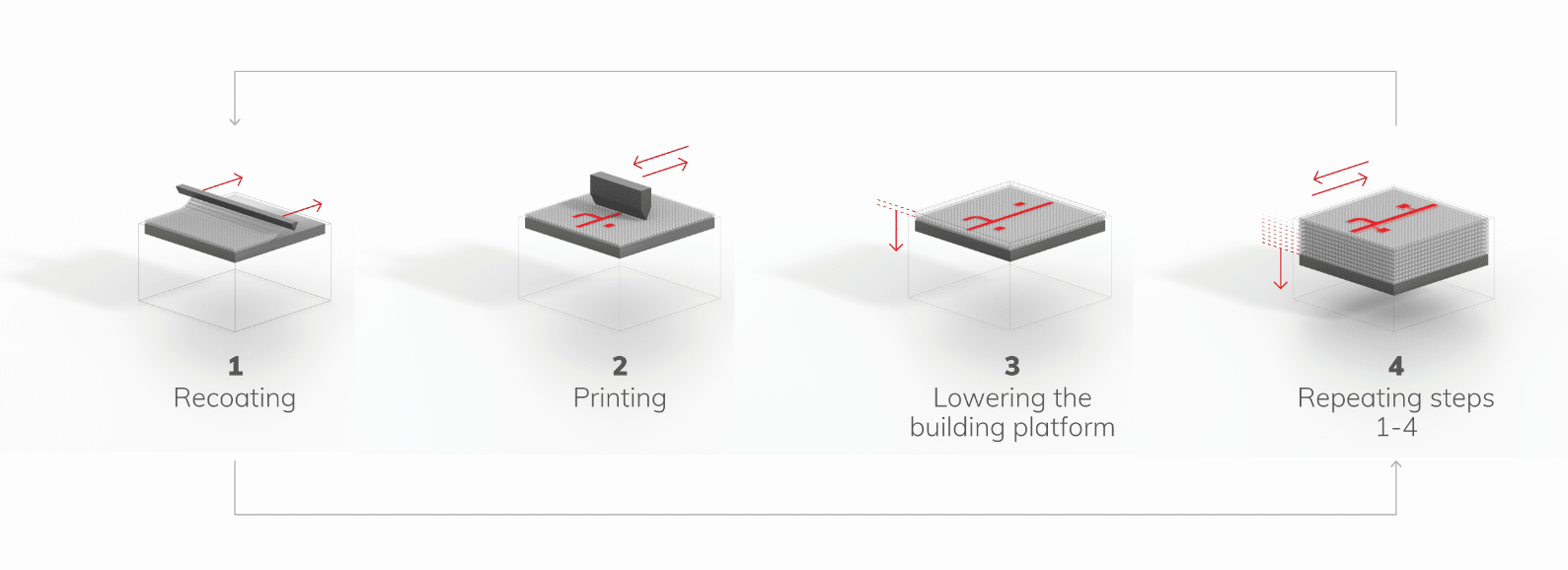 1
Recoating

2
Printing

3
Lowering the building platform

4
Repeating steps 1-4